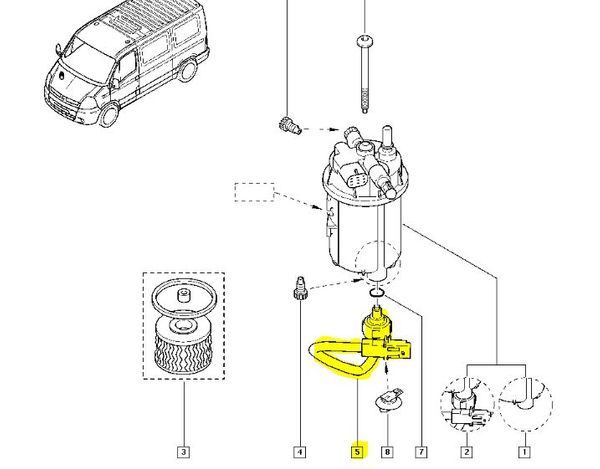 3
4
5
8
7
2
1